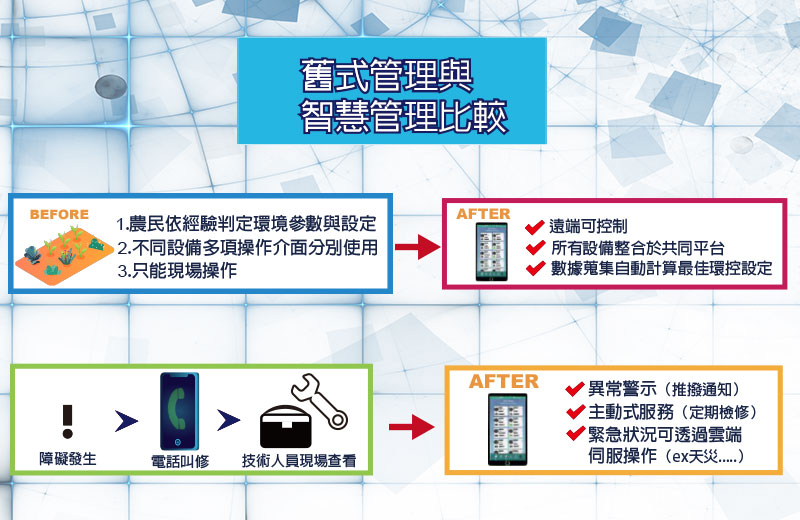 舊式管理與
智慧管理比較

BEFORE
1.農民依經驗判定環境參數與設定
2.不同設備多項操作介面分別使用
3.只能現場操作

AFTER
遠端可控制
所有設備整合於共同平台
數據蒐集自動計算最佳環控設定

障礙發生
電話叫修
技術人員現場查看

AFTER
異常警示（推撥通知）
主動式服務（定期檢修）
緊急狀況可透過雲端伺服操作（ex天災.....）